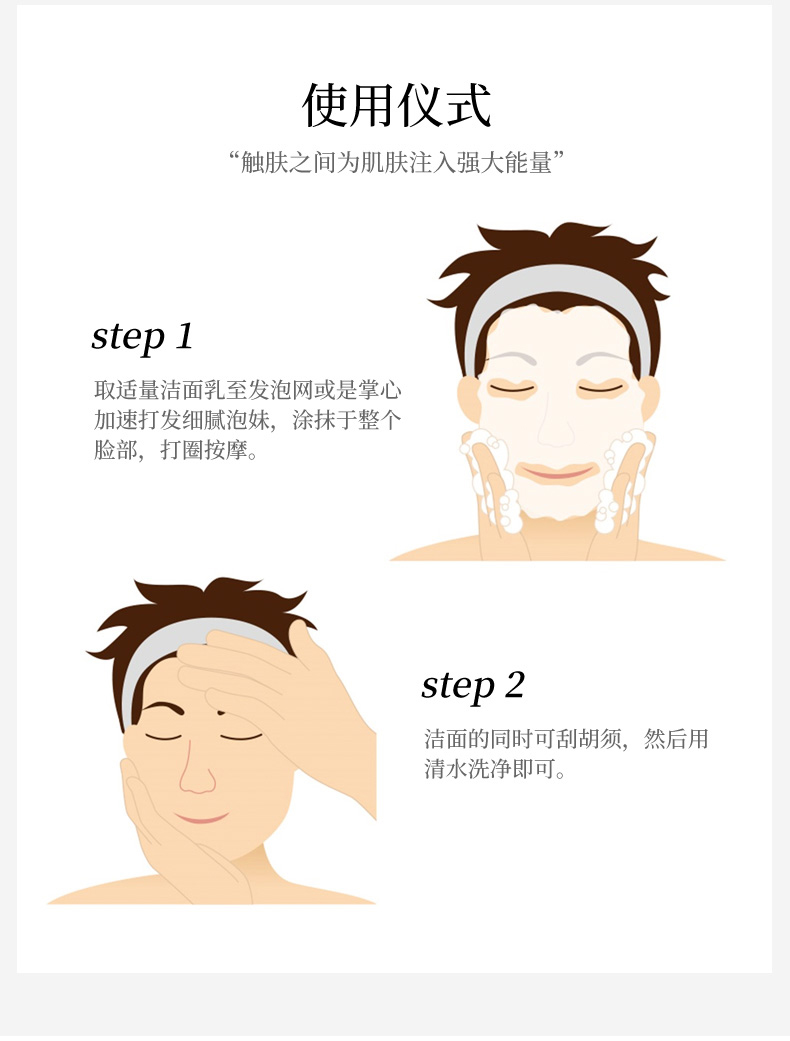 使用仪式

“触肤之间为肌肤注入强大能量”

step 1

取适量洁面乳至发泡网或是掌心加速打发细腻泡妹，涂抹于整个脸部，打圈按摩。

step 2

洁面的同时可刮胡须，然后用清水洗净即可。