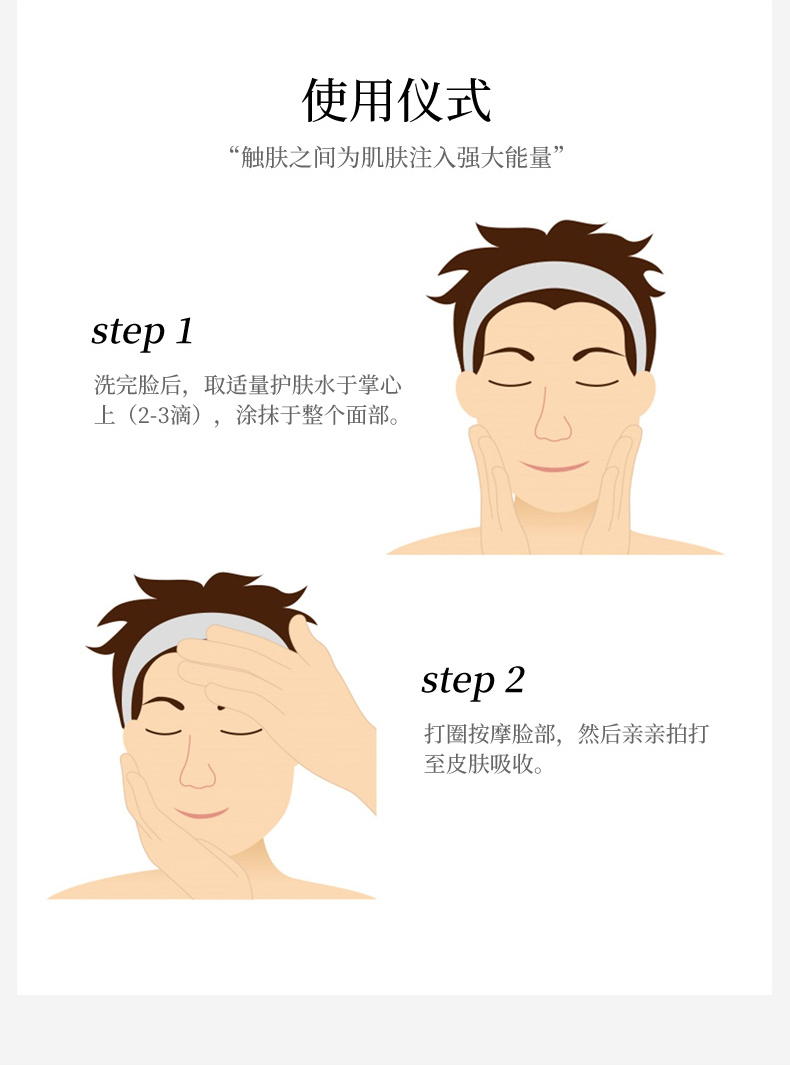 使用仪式

“触肤之间为肌肤注入强大能量”

step 1

洗完脸后，取适量护肤水于掌心上（2-3滴），涂抹于整个面部。

step 2

打圈按摩脸部，然后亲亲拍打至皮肤吸收。