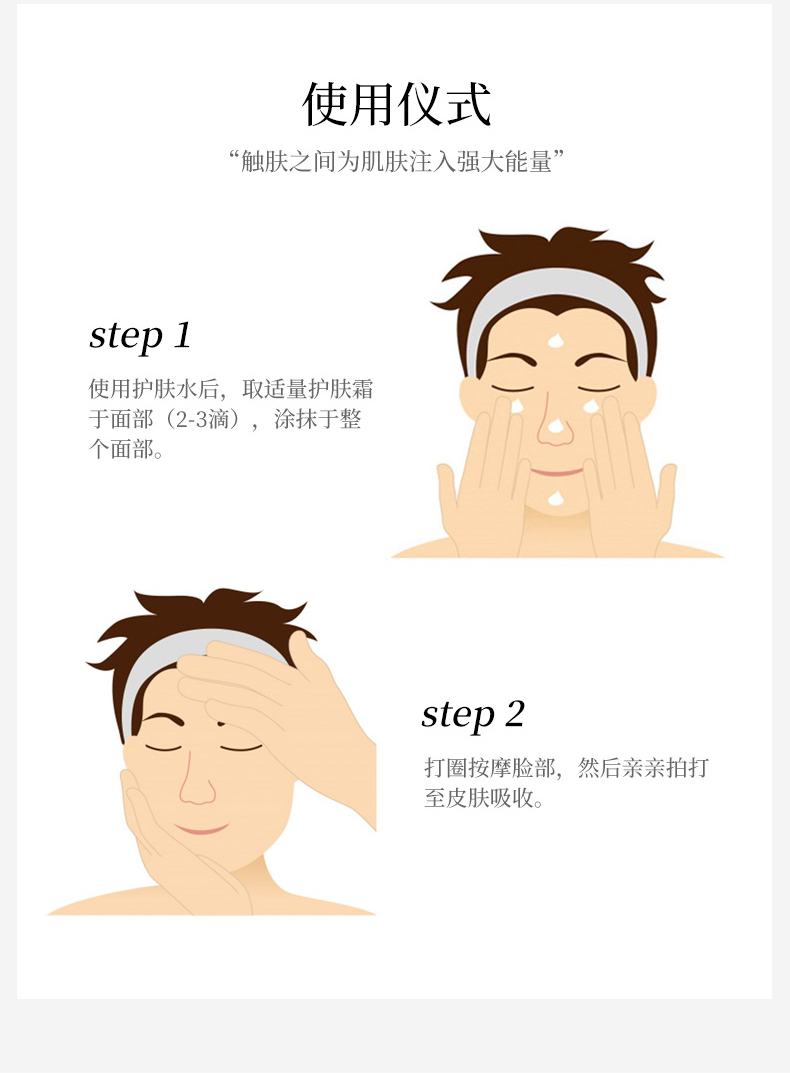 使用仪式

“触肤之间为肌肤注入强大能量”

step 1

使用护肤水后，取适量护肤霜于面部（2-3滴），涂抹于整个面部。

step 2

打圈按摩脸部，然后亲亲拍打至皮肤吸收。